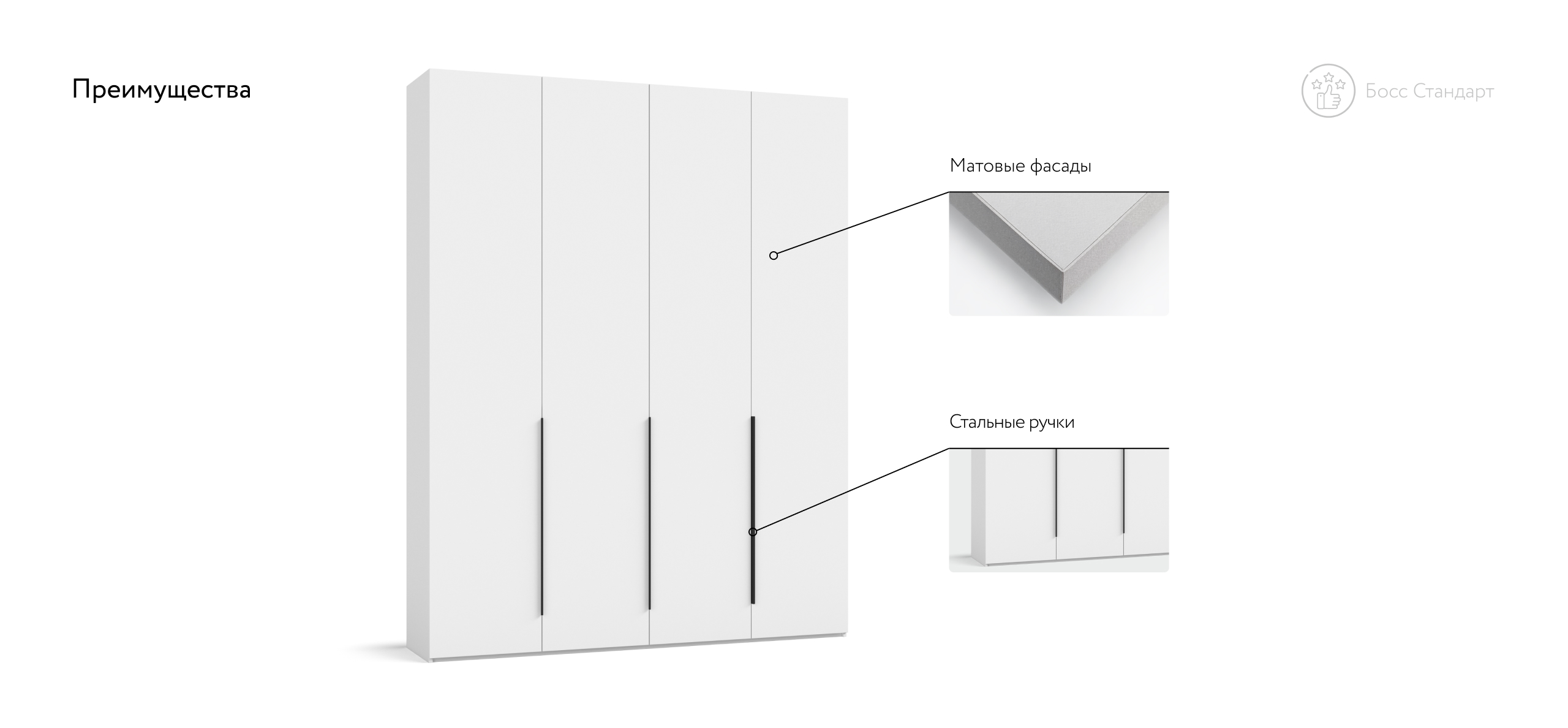 Преимущества

Босс Стандарт

Матовые фасады

Стальные ручки